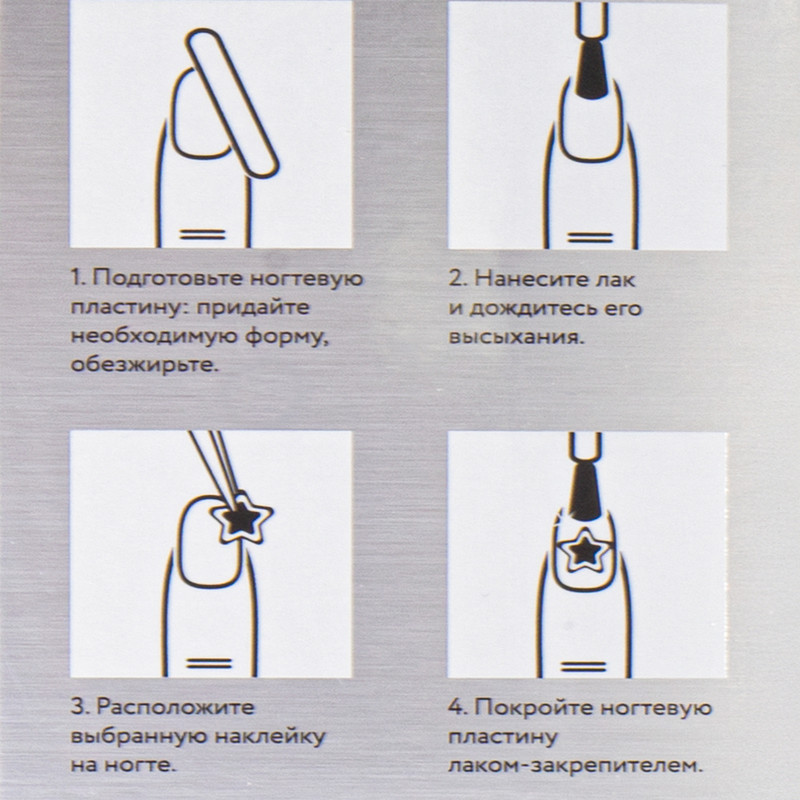 1. Подготовьте ногтевую пластину: придайте необходимую форму, обезжирьте.

2. Нанесите лак и дождитесь его высыхания.

3. Расположите выбранную наклейку на ногте.

4. Покройте ногтевую пластину лаком-закрепителем.